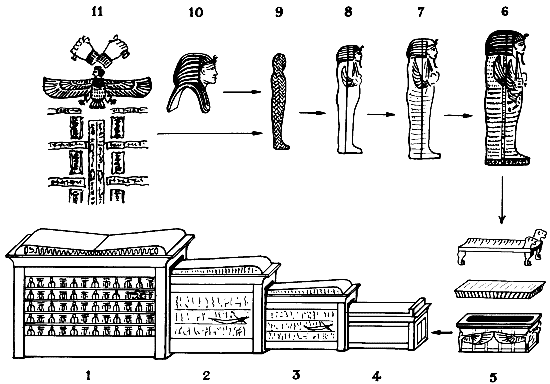 11 10 9 8 7 6

1 2 3 4 5